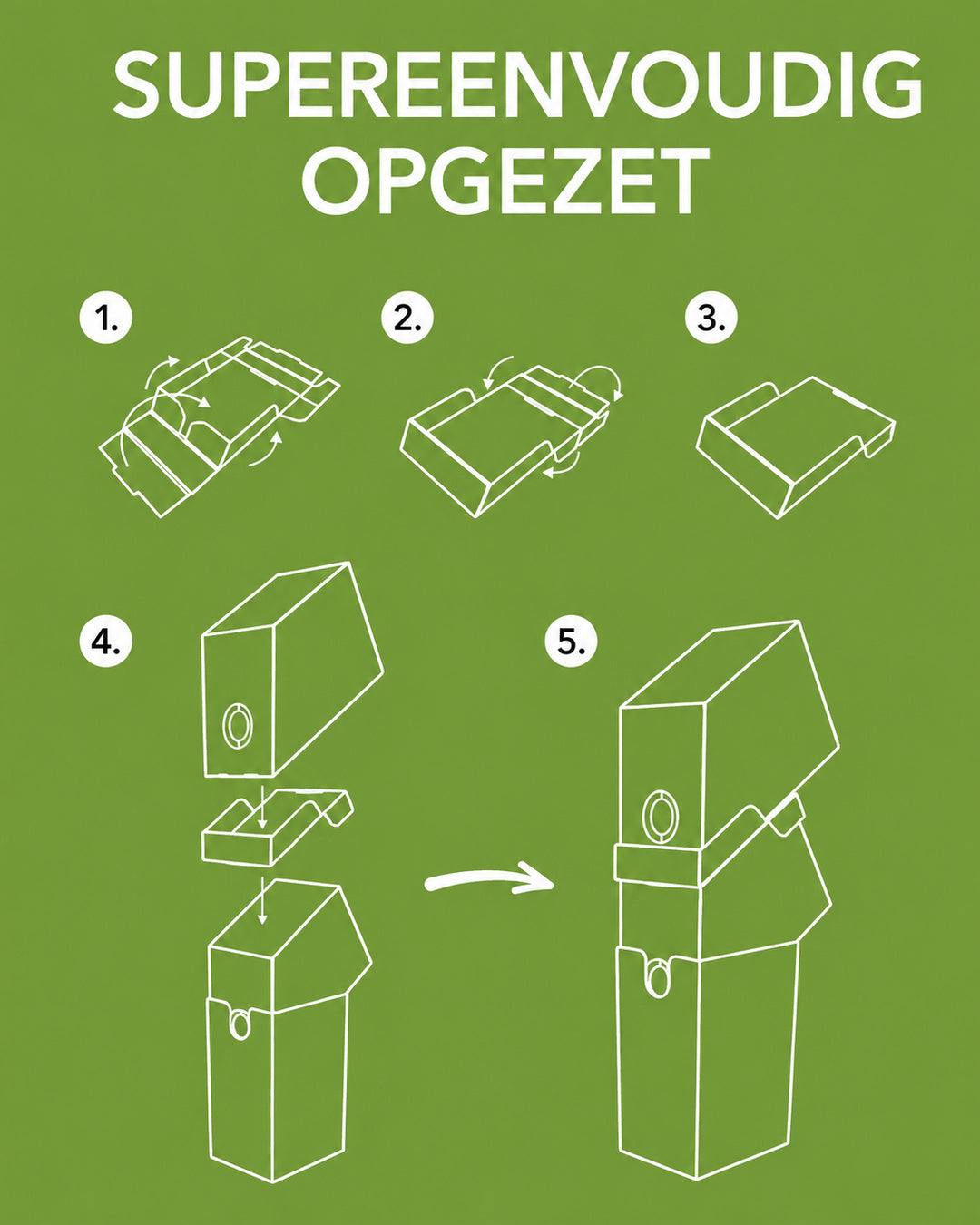 SUPEREENVOUDIG OPGEZET

1.

2.

3.

4.

5.